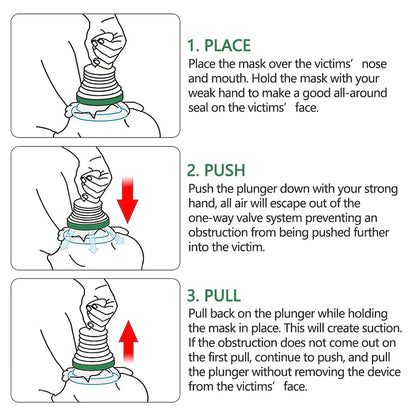 1. PLACE
Place the mask over the victims’ nose and mouth. Hold the mask with your weak hand to make a good all-around seal on the victims’ face.

2. PUSH
Push the plunger down with your strong hand, all air will escape out of the one-way valve system preventing an obstruction from being pushed further into the victim.

3. PULL
Pull back on the plunger while holding the mask in place. This will create suction. If the obstruction does not come out on the first pull, continue to push, and pull the plunger without removing the device from the victims’ face.