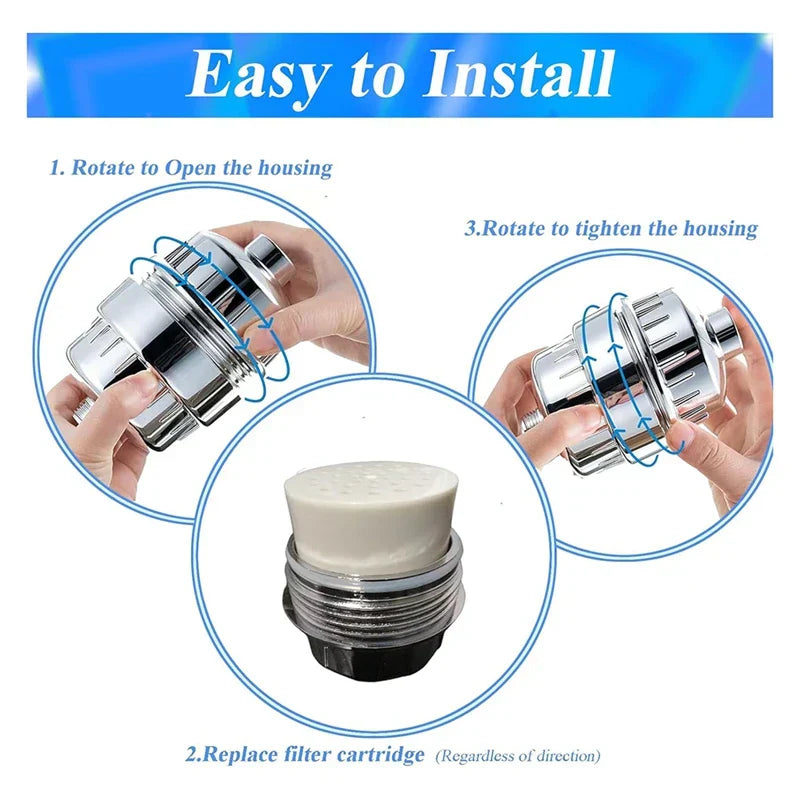 Easy to Install

1. Rotate to Open the housing

3.Rotate to tighten the housing

2.Replace filter cartridge (Regardless of direction)